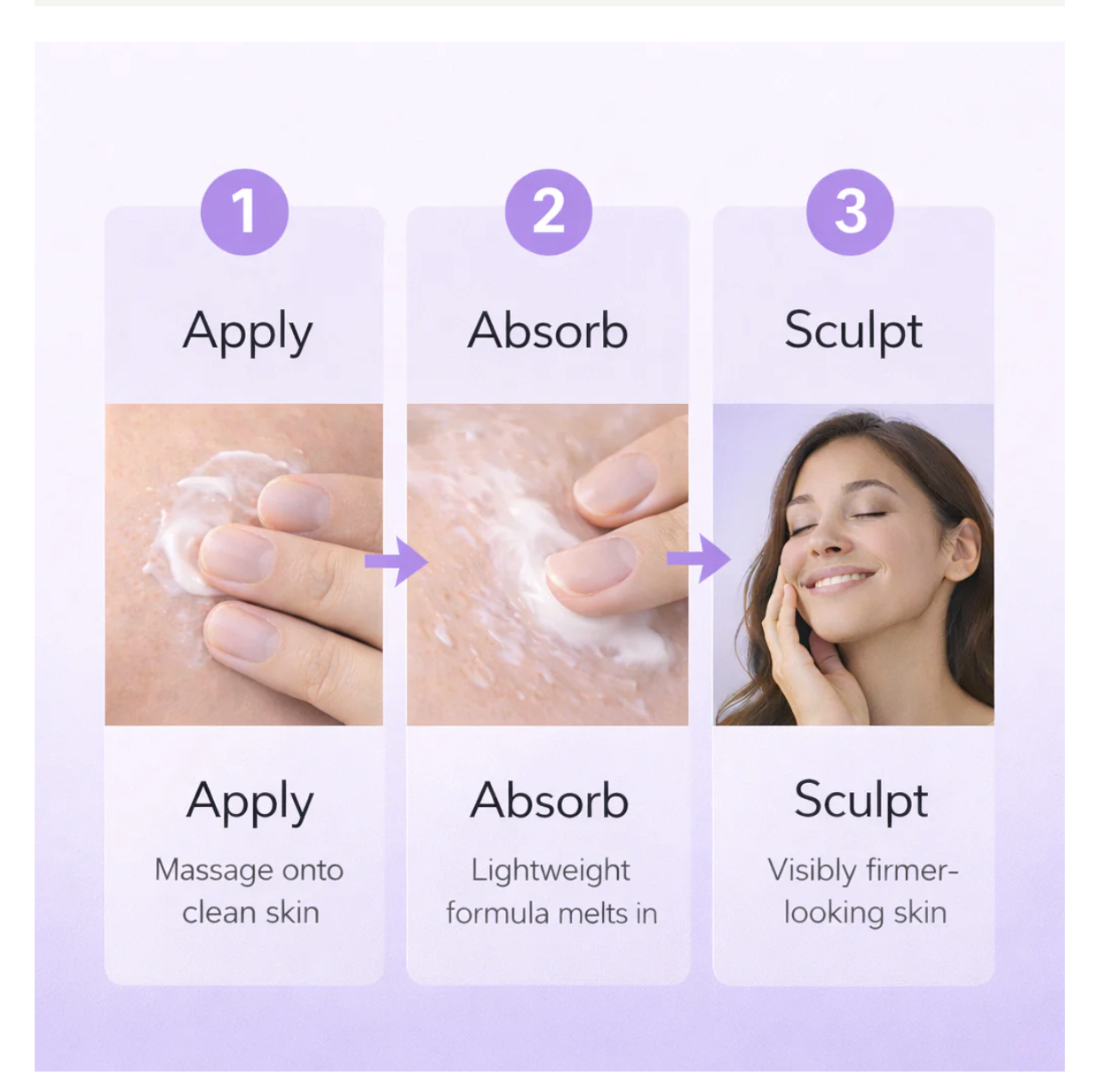 1

Apply

Apply

Massage onto clean skin

2

Absorb

Absorb

Lightweight formula melts in

3

Sculpt

Sculpt

Visibly firmer-looking skin